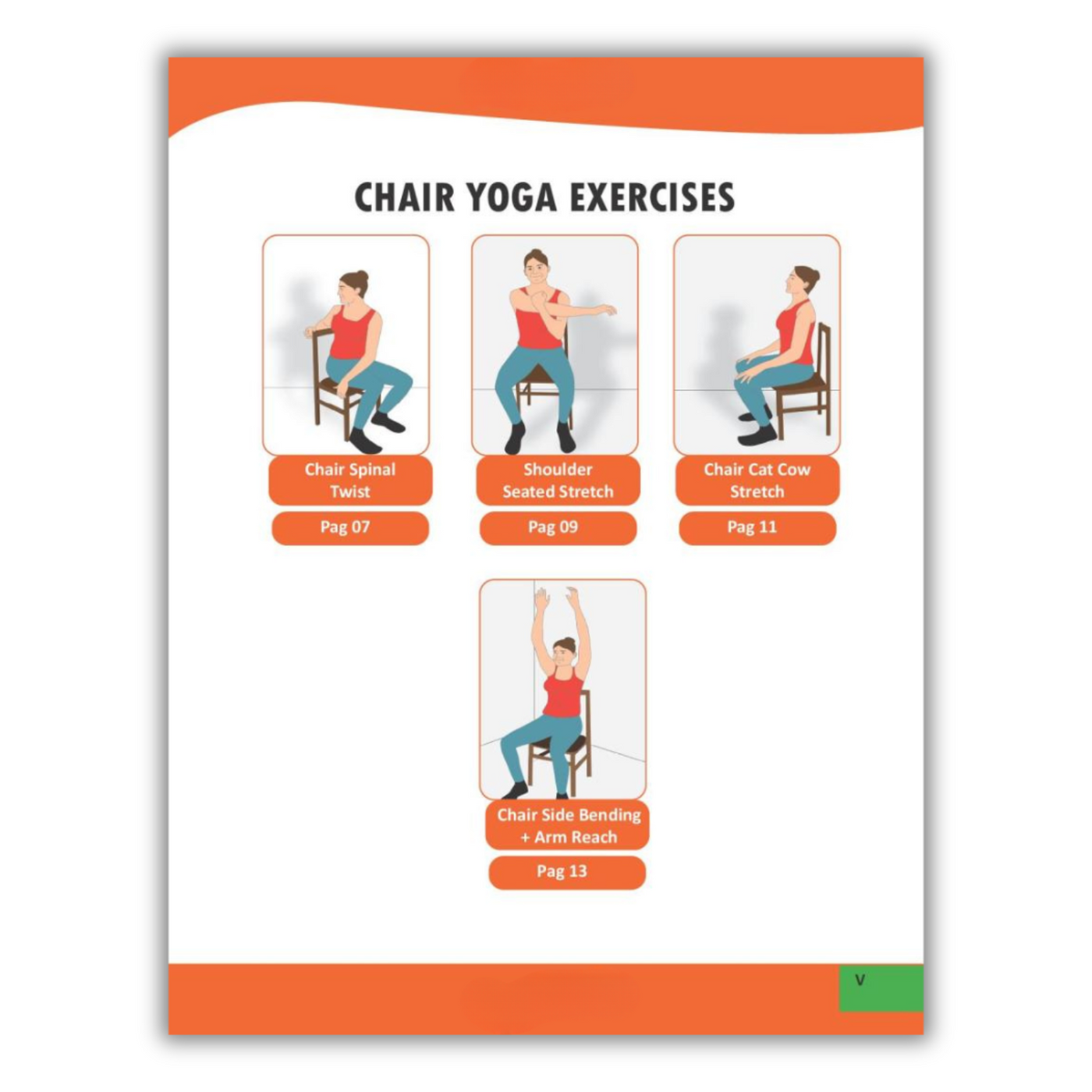 CHAIR YOGA EXERCISES

Chair Spinal Twist

Pag 07

Shoulder Seated Stretch

Pag 09

Chair Cat Cow Stretch

Pag 11

Chair Side Bending + Arm Reach

Pag 13

V