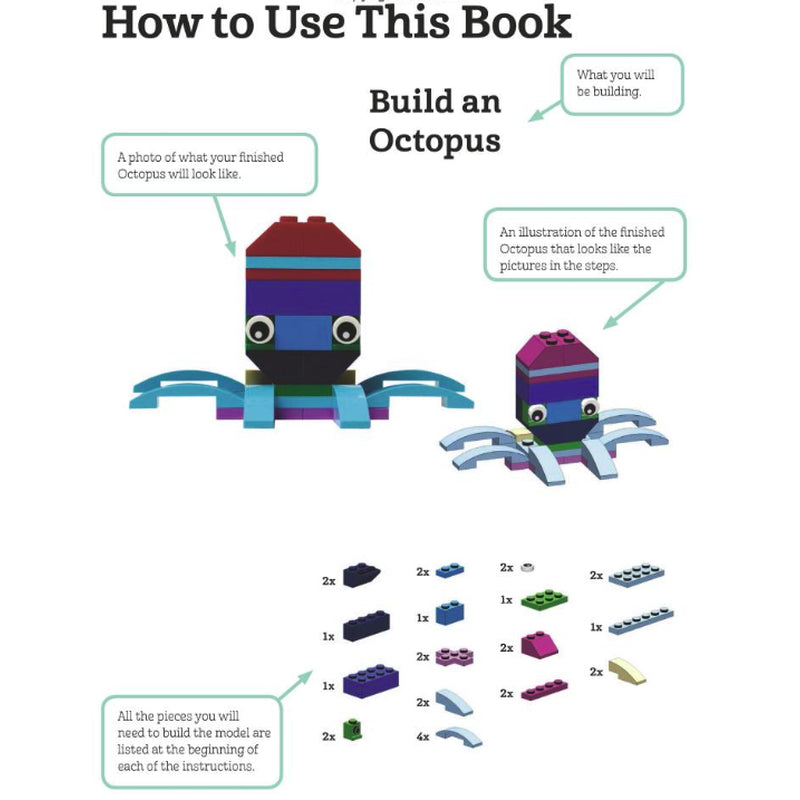 How to Use This Book

What you will be building.

Build an Octopus

A photo of what your finished Octopus will look like.

An illustration of the finished Octopus that looks like the pictures in the steps.

2x
1x
1x
2x

2x
1x
2x
2x
4x

2x
1x
2x
2x

2x
1x
2x

All the pieces you will need to build the model are listed at the beginning of each of the instructions.