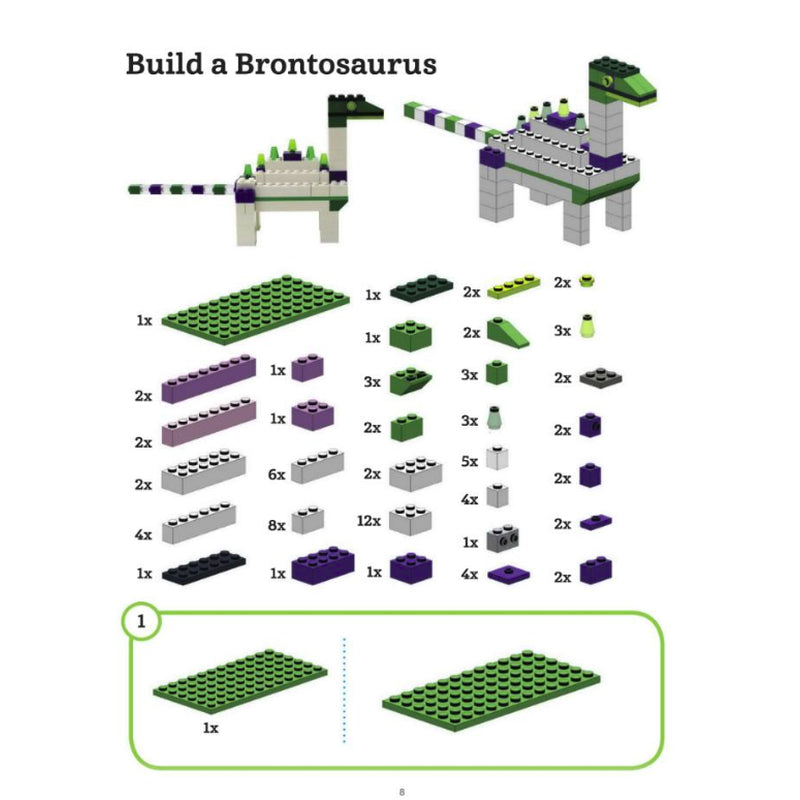 Build a Brontosaurus

1x

2x

2x

2x

4x

1x

1x

1x

6x

8x

1x

1x

1x

3x

2x

2x

12x

1x

2x

2x

3x

3x

5x

4x

1x

4x

2x

3x

2x

2x

2x

2x

2x

1

1x

8