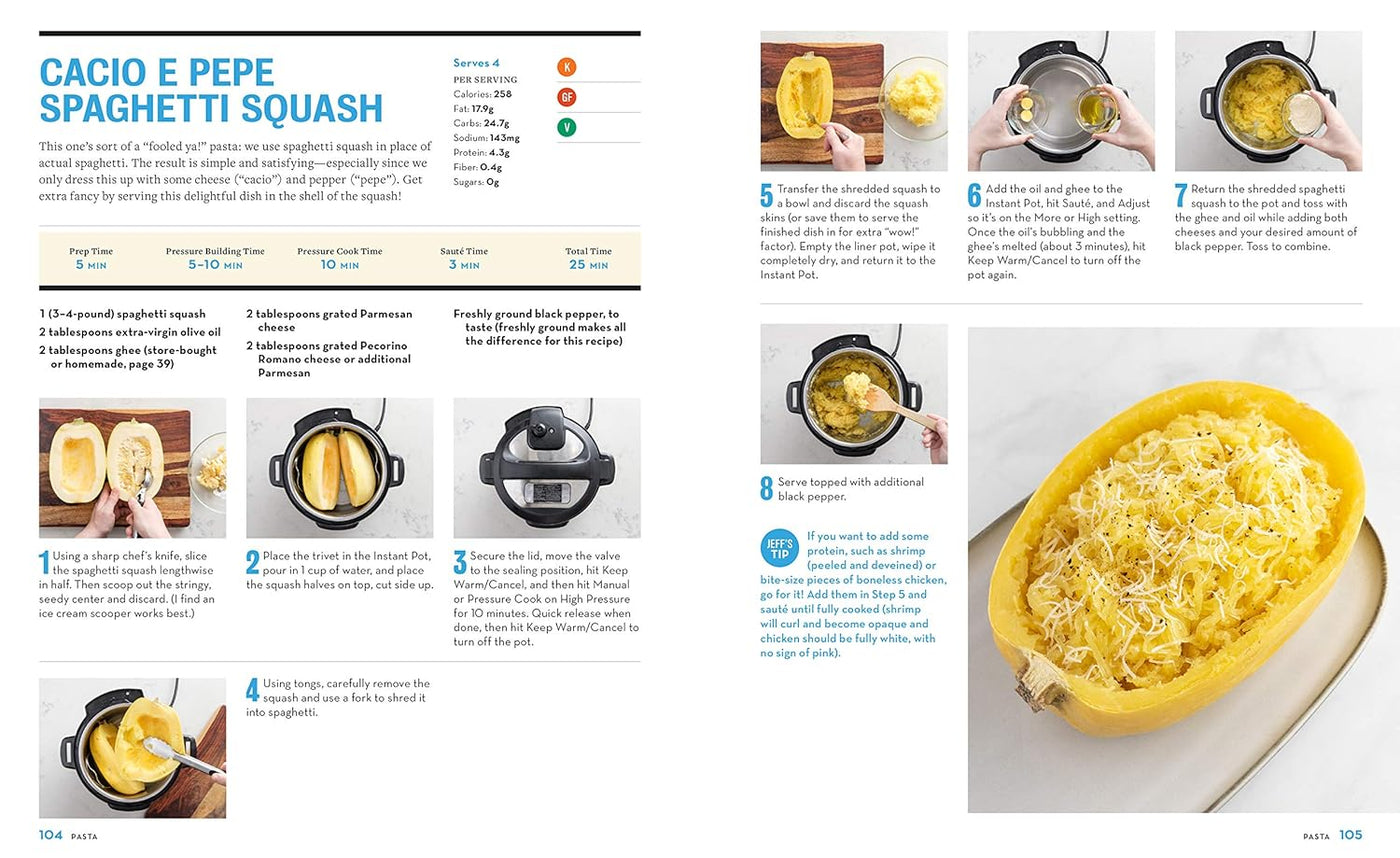 CACIO E PEPE SPAGHETTI SQUASH

This one's sort of a "fooled ya!" pasta: we use spaghetti squash in place of actual spaghetti. The result is simple and satisfying—especially since we only dress this up with some cheese ("cacio") and pepper ("pepe"). Get extra fancy by serving this delightful dish in the shell of the squash!

Serves 4
PER SERVING
Calories: 258
Fat: 17.9g
Carbs: 24.7g
Sodium: 143mg
Protein: 4.3g
Fiber: 0.4g
Sugars: 0g

K
GF
V

| Prep Time | Pressure Building Time | Pressure Cook Time | Sauté Time | Total Time |
|---|---|---|---|---|
| 5 MIN | 5–10 MIN | 10 MIN | 3 MIN | 25 MIN |

1 (3–4-pound) spaghetti squash
2 tablespoons extra-virgin olive oil
2 tablespoons ghee (store-bought or homemade, page 39)

2 tablespoons grated Parmesan cheese
2 tablespoons grated Pecorino Romano cheese or additional Parmesan

Freshly ground black pepper, to taste (freshly ground makes all the difference for this recipe)

1 Using a sharp chef's knife, slice the spaghetti squash lengthwise in half. Then scoop out the stringy, seedy center and discard. (I find an ice cream scooper works best.)

2 Place the trivet in the Instant Pot, pour in 1 cup of water, and place the squash halves on top, cut side up.

3 Secure the lid, move the valve to the sealing position, hit Keep Warm/Cancel, and then hit Manual or Pressure Cook on High Pressure for 10 minutes. Quick release when done, then hit Keep Warm/Cancel to turn off the pot.

4 Using tongs, carefully remove the squash and use a fork to shred it into spaghetti.

104 PASTA

5 Transfer the shredded squash to a bowl and discard the squash skins (or save them to serve the finished dish in for extra "wow!" factor). Empty the liner pot, wipe it completely dry, and return it to the Instant Pot.

6 Add the oil and ghee to the Instant Pot, hit Sauté, and Adjust so it's on the More or High setting. Once the oil's bubbling and the ghee's melted (about 3 minutes), hit Keep Warm/Cancel to turn off the pot again.

7 Return the shredded spaghetti squash to the pot and toss with the ghee and oil while adding both cheeses and your desired amount of black pepper. Toss to combine.

8 Serve topped with additional black pepper.

JEFF'S TIP If you want to add some protein, such as shrimp (peeled and deveined) or bite-size pieces of boneless chicken, go for it! Add them in Step 5 and sauté until fully cooked (shrimp will curl and become opaque and chicken should be fully white, with no sign of pink).

PASTA 105